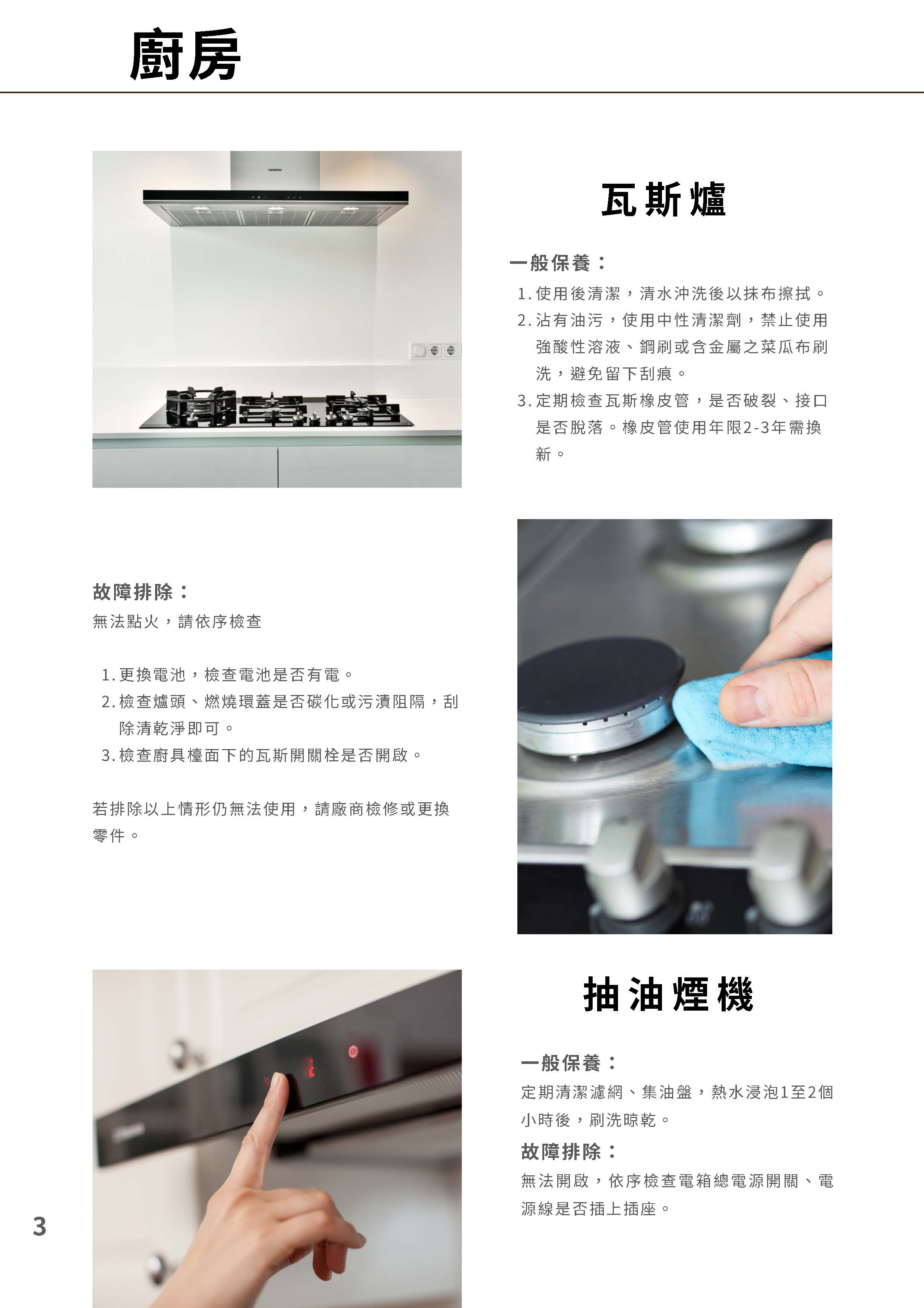 廚房

SIEMENS

瓦斯爐

一般保養：

1. 使用後清潔，清水沖洗後以抹布擦拭。
2. 沾有油污，使用中性清潔劑，禁止使用強酸性溶液、鋼刷或含金屬之菜瓜布刷洗，避免留下刮痕。
3. 定期檢查瓦斯橡皮管，是否破裂、接口是否脫落。橡皮管使用年限2-3年需換新。

故障排除：

無法點火，請依序檢查

1. 更換電池，檢查電池是否有電。
2. 檢查爐頭、燃燒環蓋是否碳化或污漬阻隔，刮除清乾淨即可。
3. 檢查廚具檯面下的瓦斯開關栓是否開啟。

若排除以上情形仍無法使用，請廠商檢修或更換零件。

抽油煙機

一般保養：

定期清潔濾網、集油盤，熱水浸泡1至2個小時後，刷洗晾乾。

故障排除：

無法開啟，依序檢查電箱總電源開關、電源線是否插上插座。

3